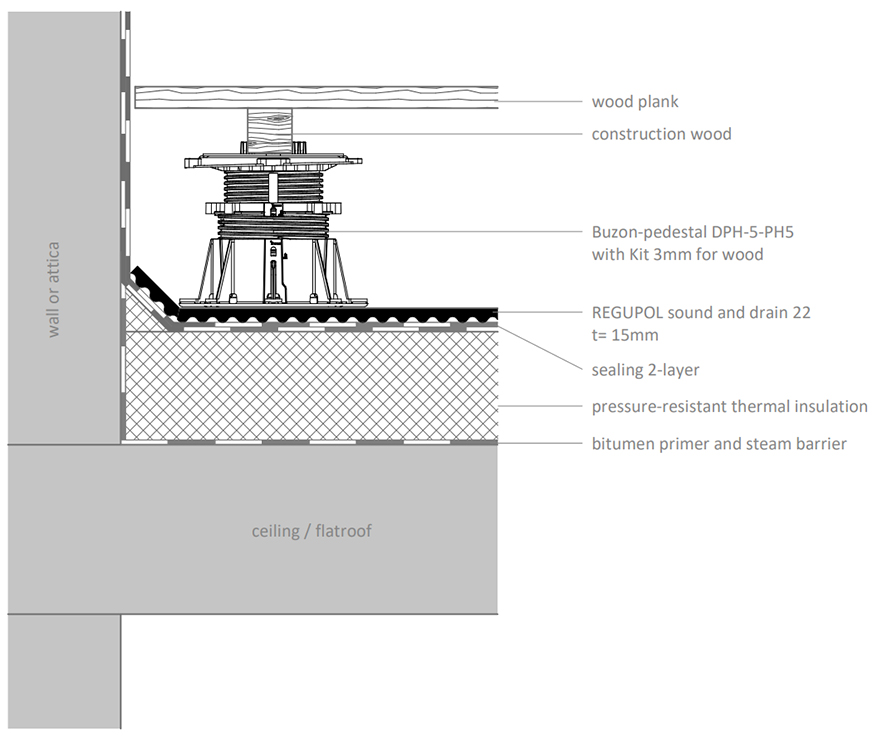 wall or attica

wood plank

construction wood

Buzon-pedestal DPH-5-PH5
with Kit 3mm for wood

REGUPOL sound and drain 22
t= 15mm

sealing 2-layer

pressure-resistant thermal insulation

bitumen primer and steam barrier

ceiling / flatroof